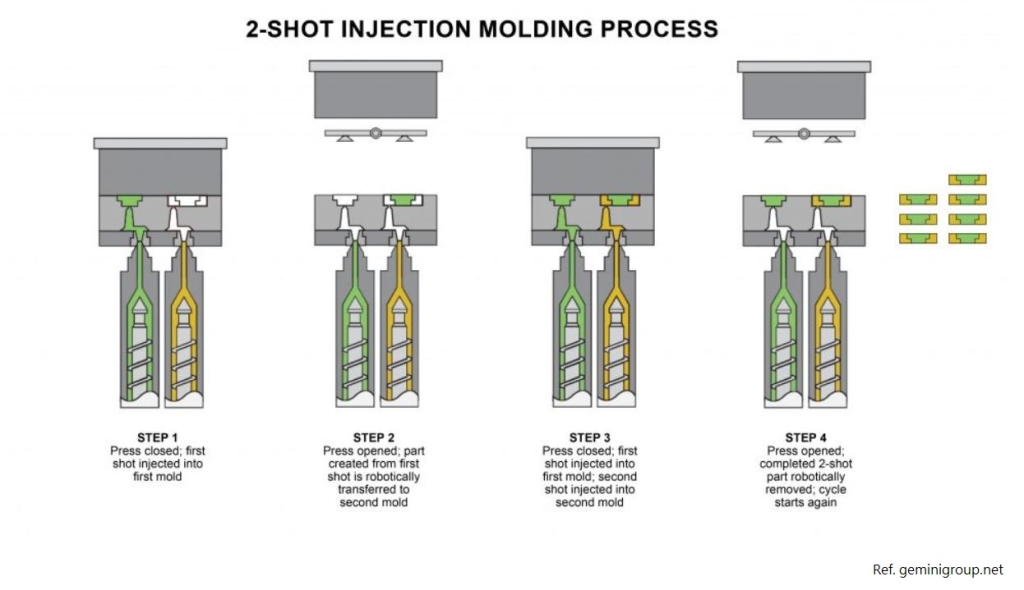 2-SHOT INJECTION MOLDING PROCESS

STEP 1
Press closed; first shot injected into first mold

STEP 2
Press opened; part created from first shot is robotically transferred to second mold

STEP 3
Press closed; first shot injected into first mold; second shot injected into second mold

STEP 4
Press opened; completed 2-shot part robotically removed; cycle starts again

Ref. geminigroup.net